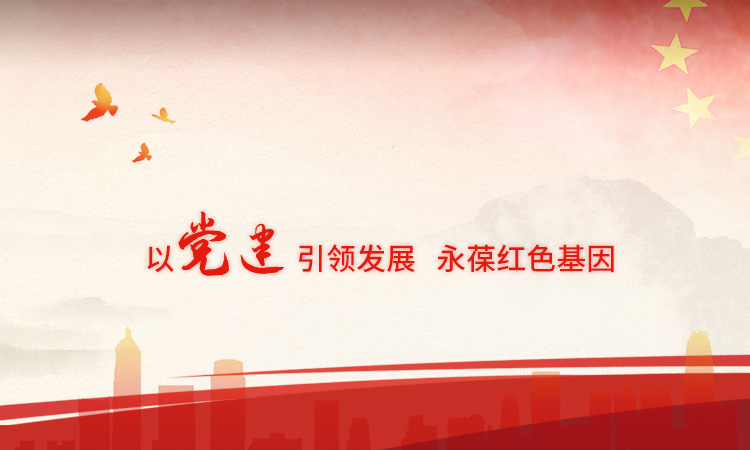 以党建引领发展 永葆红色基因