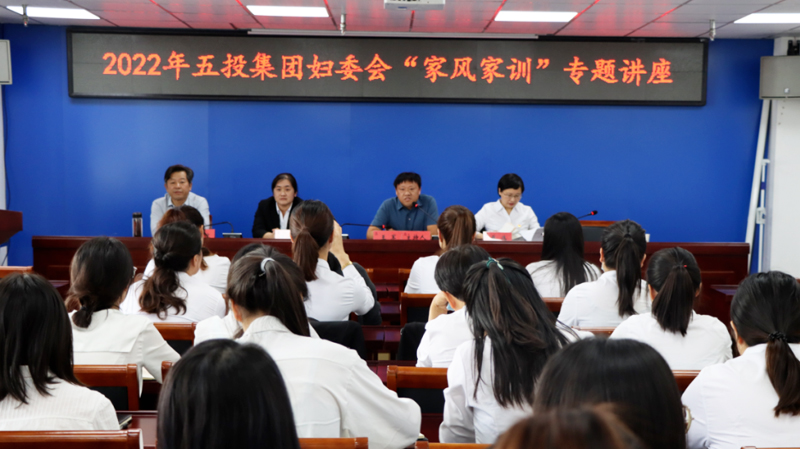 2022年五投集团妇委会“家风家训”专题讲座