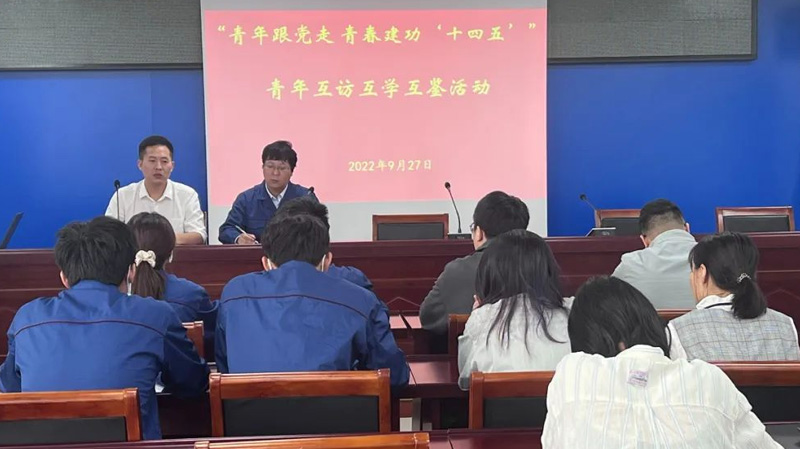 “青年跟党走 青春建功‘十四五’”

青年互访互学互鉴活动

2022年9月27日