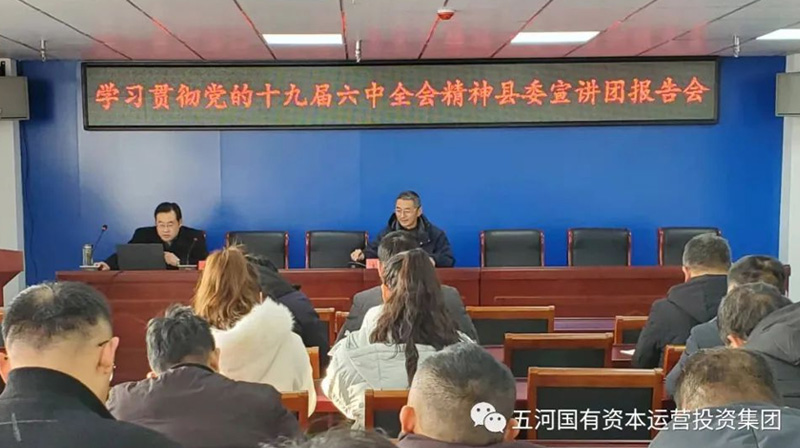 学习贯彻党的十九届六中全会精神县委宣讲团报告会

五河国有资本运营投资集团