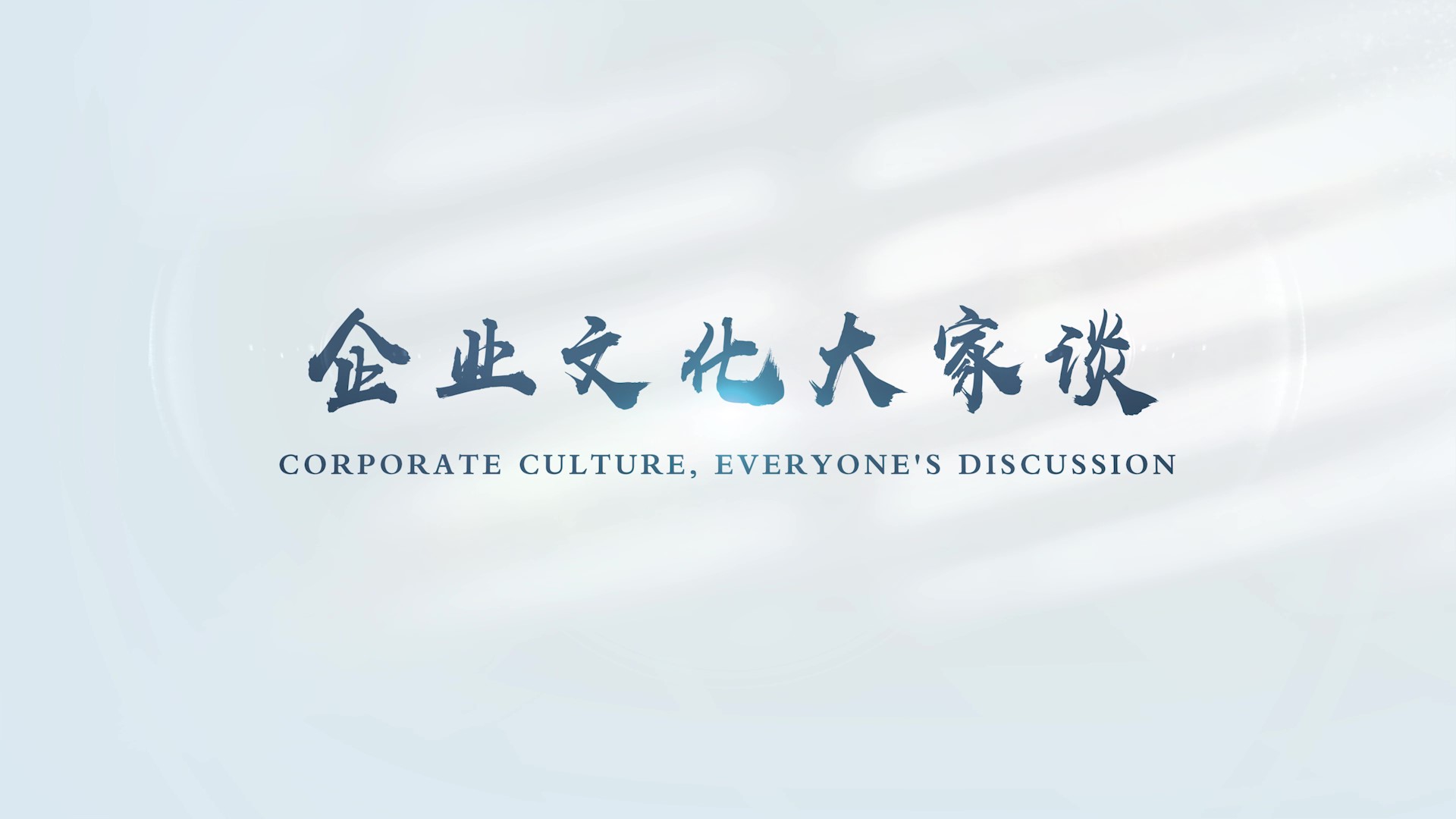 企业文化大家谈

CORPORATE CULTURE, EVERYONE'S DISCUSSION