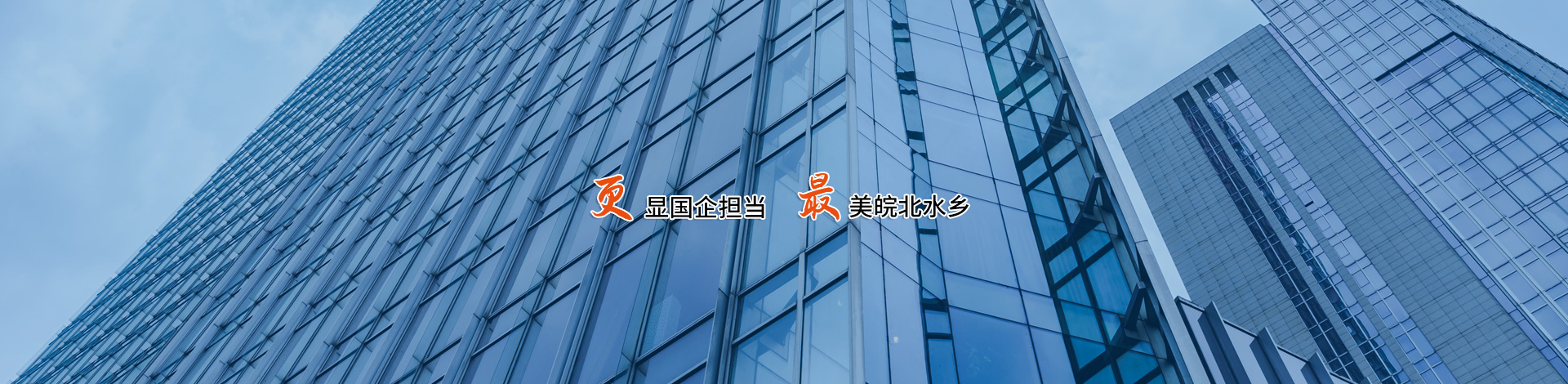 更 显国企担当 最 美皖北水乡