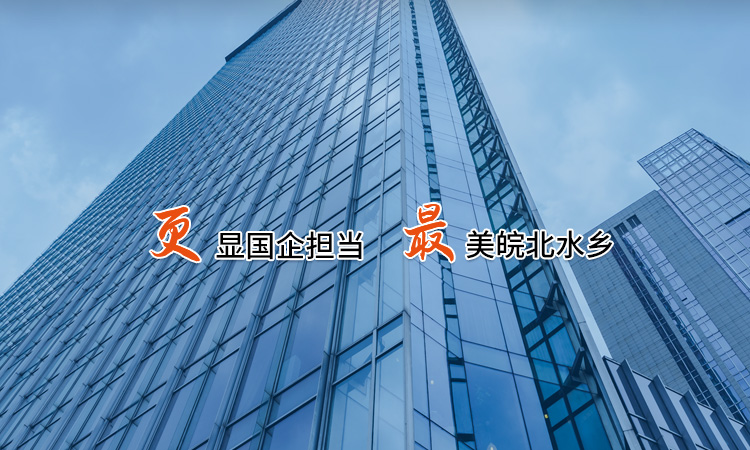 更显国企担当 最美皖北水乡