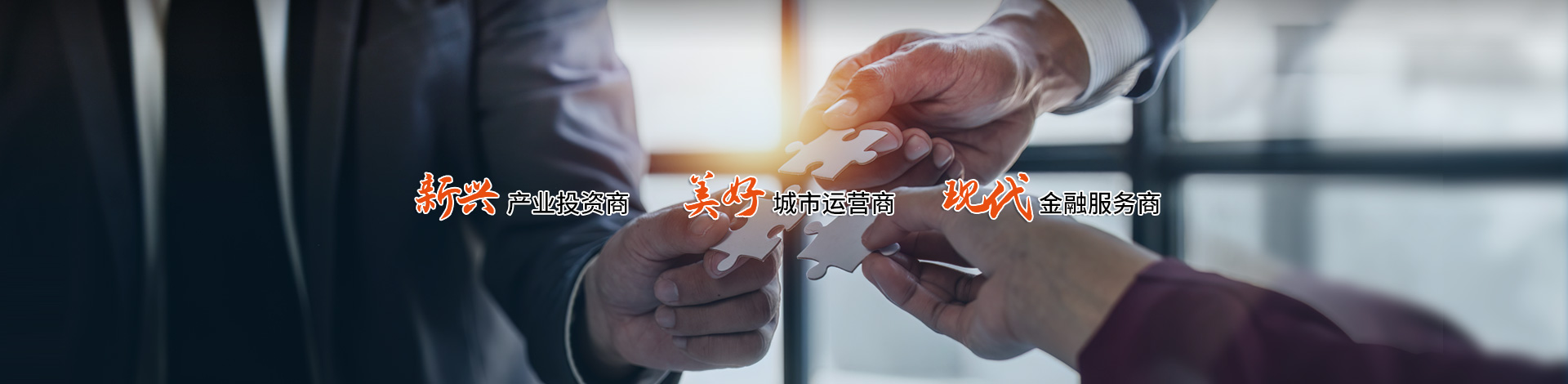 新兴 产业投资商 美好 城市运营商 现代 金融服务商