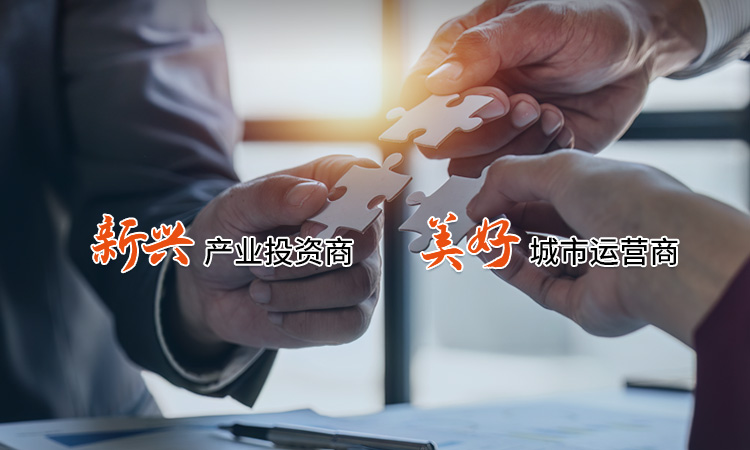 新兴 产业投资商 美好 城市运营商