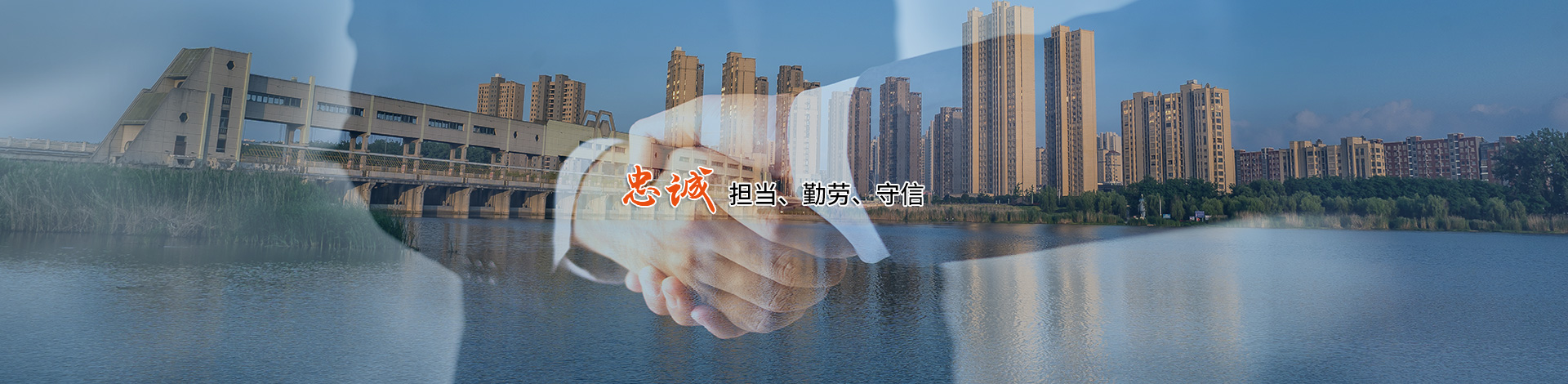 忠诚 担当、勤劳、守信