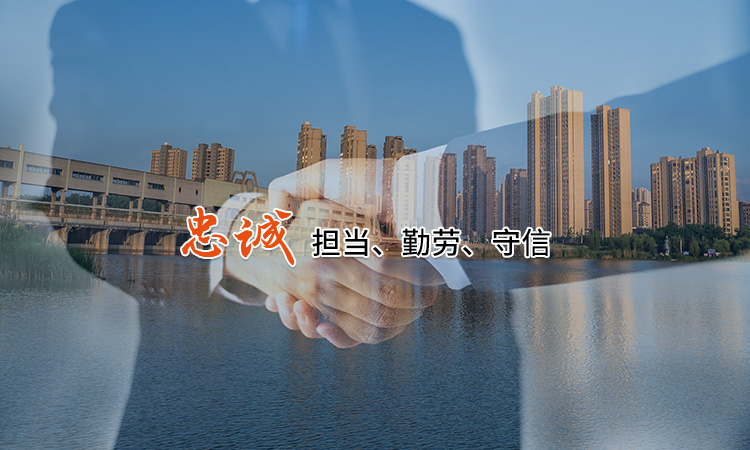 忠诚 担当、勤劳、守信