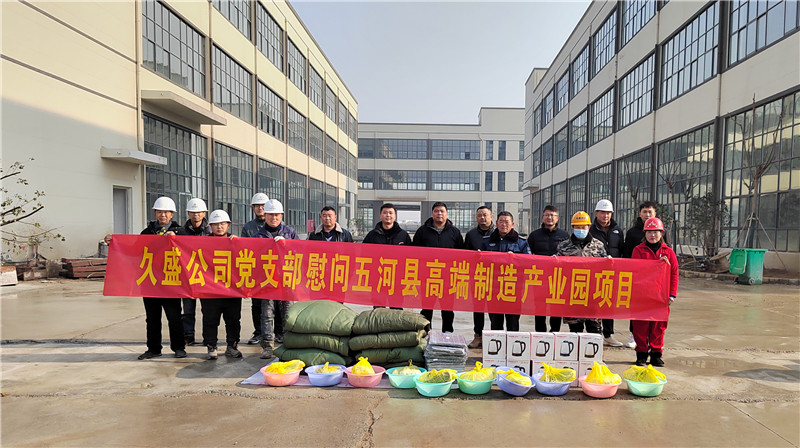 久盛公司党支部慰问五河县高端制造产业园项目