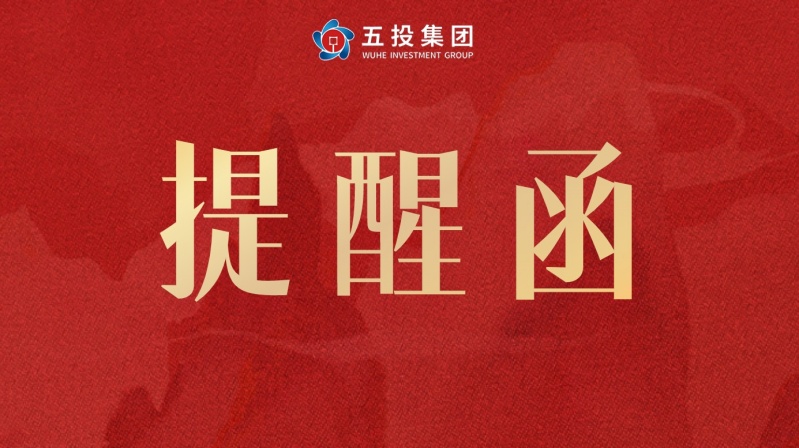 五投集团
WUHE INVESTMENT GROUP

提醒函