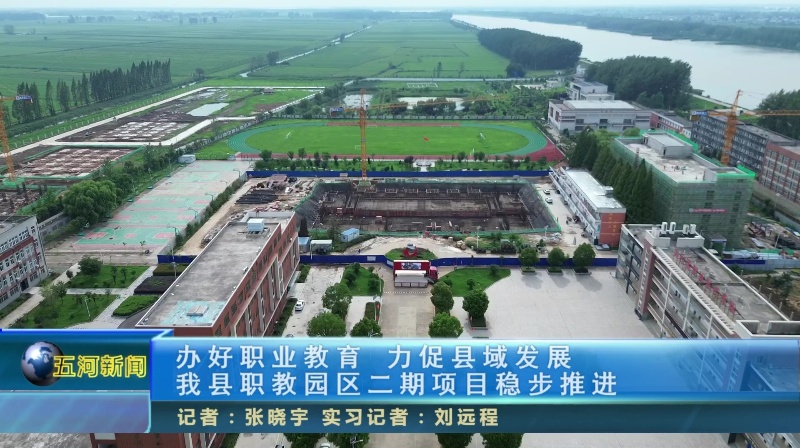 五河新闻

办好职业教育 力促县域发展
我县职教园区二期项目稳步推进

记者：张晓宇 实习记者：刘远程