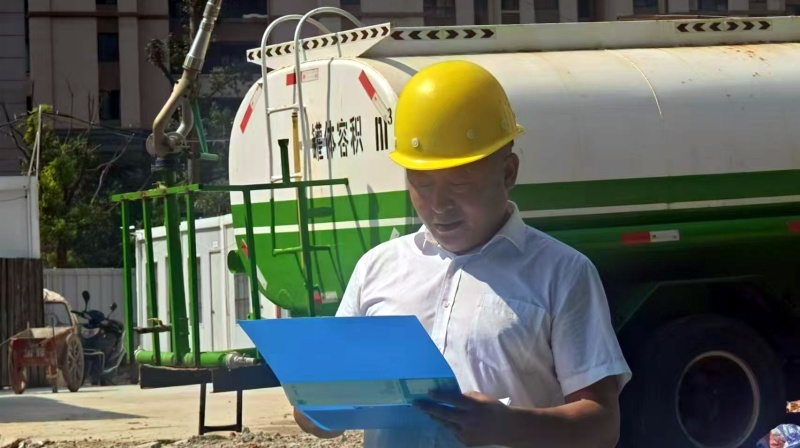 罐体容积 $m^3$