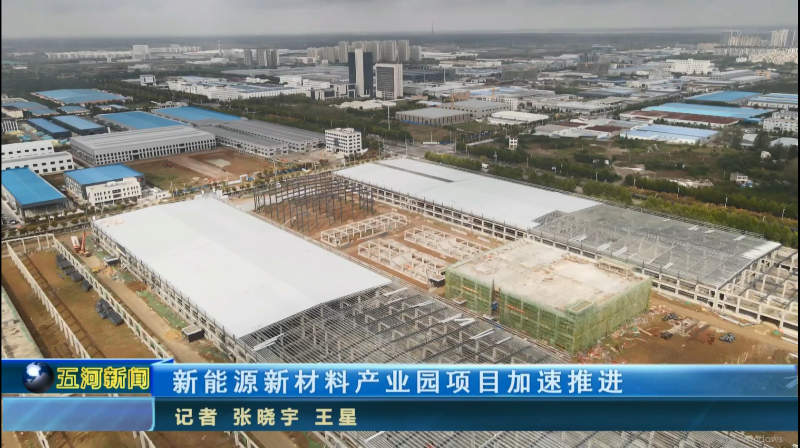 五河新闻
新能源新材料产业园项目加速推进
记者 张晓宇 王星