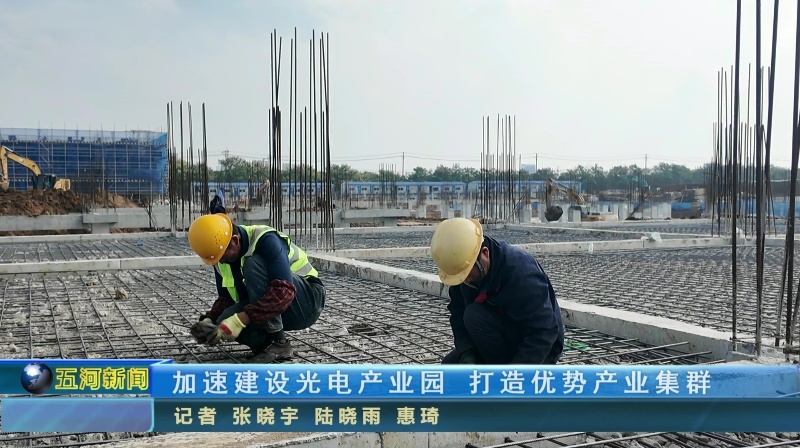 五河新闻

加速建设光电产业园 打造优势产业集群

记者 张晓宇 陆晓雨 惠琦