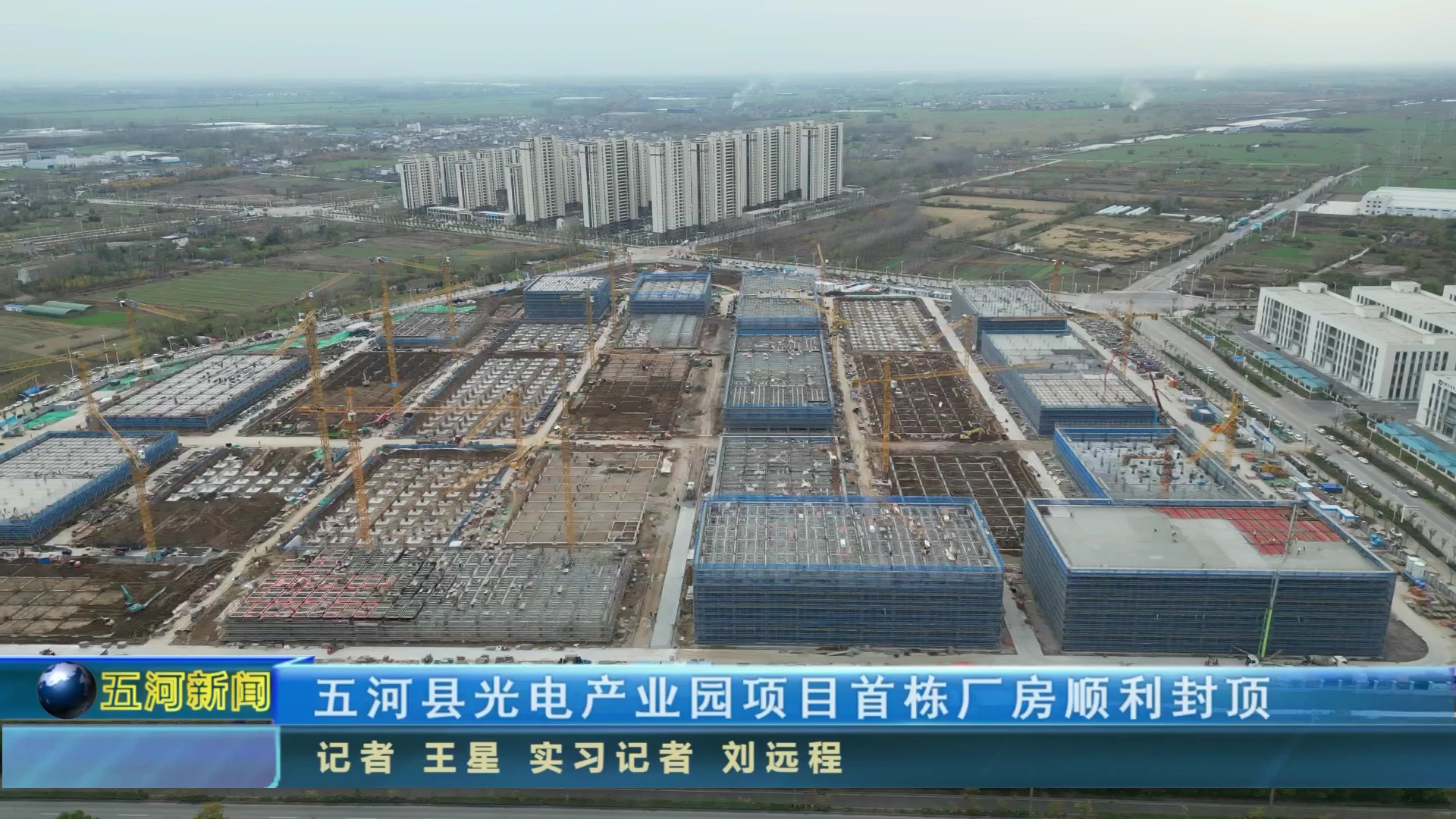 五河新闻

五河县光电产业园项目首栋厂房顺利封顶

记者 王星 实习记者 刘远程