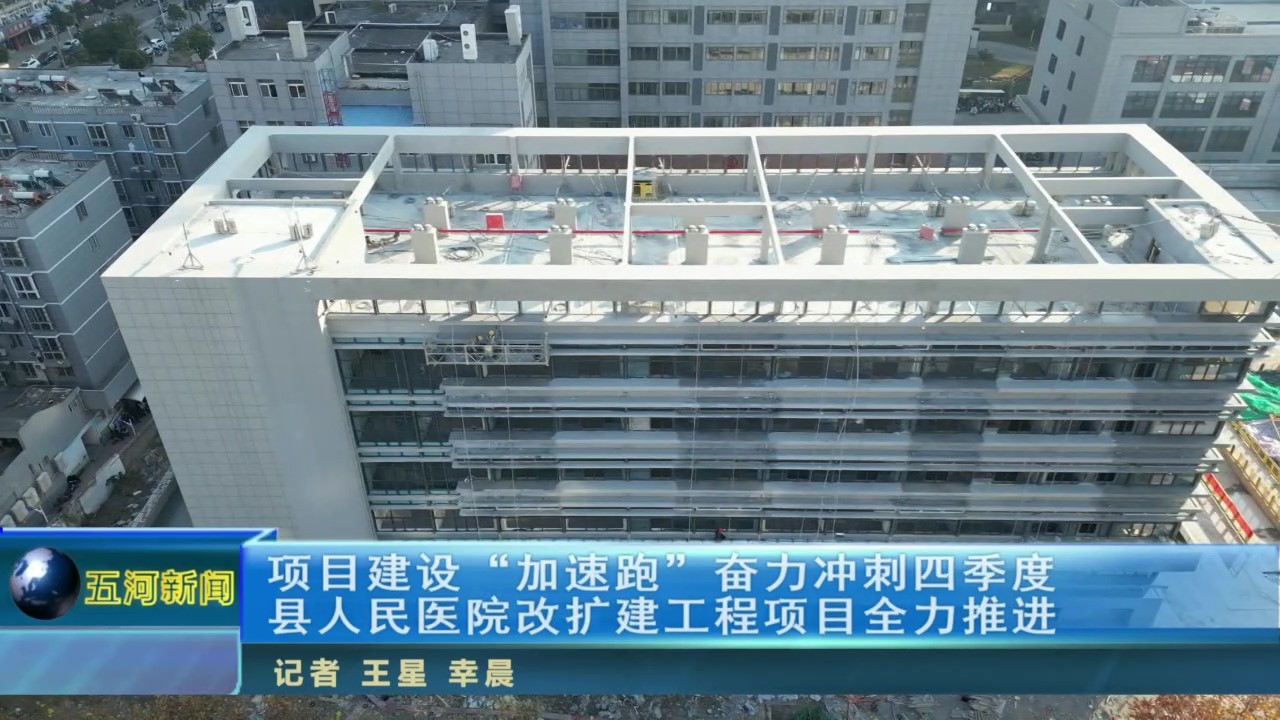 五河新闻

项目建设“加速跑”奋力冲刺四季度
县人民医院改扩建工程项目全力推进

记者 王星 幸晨