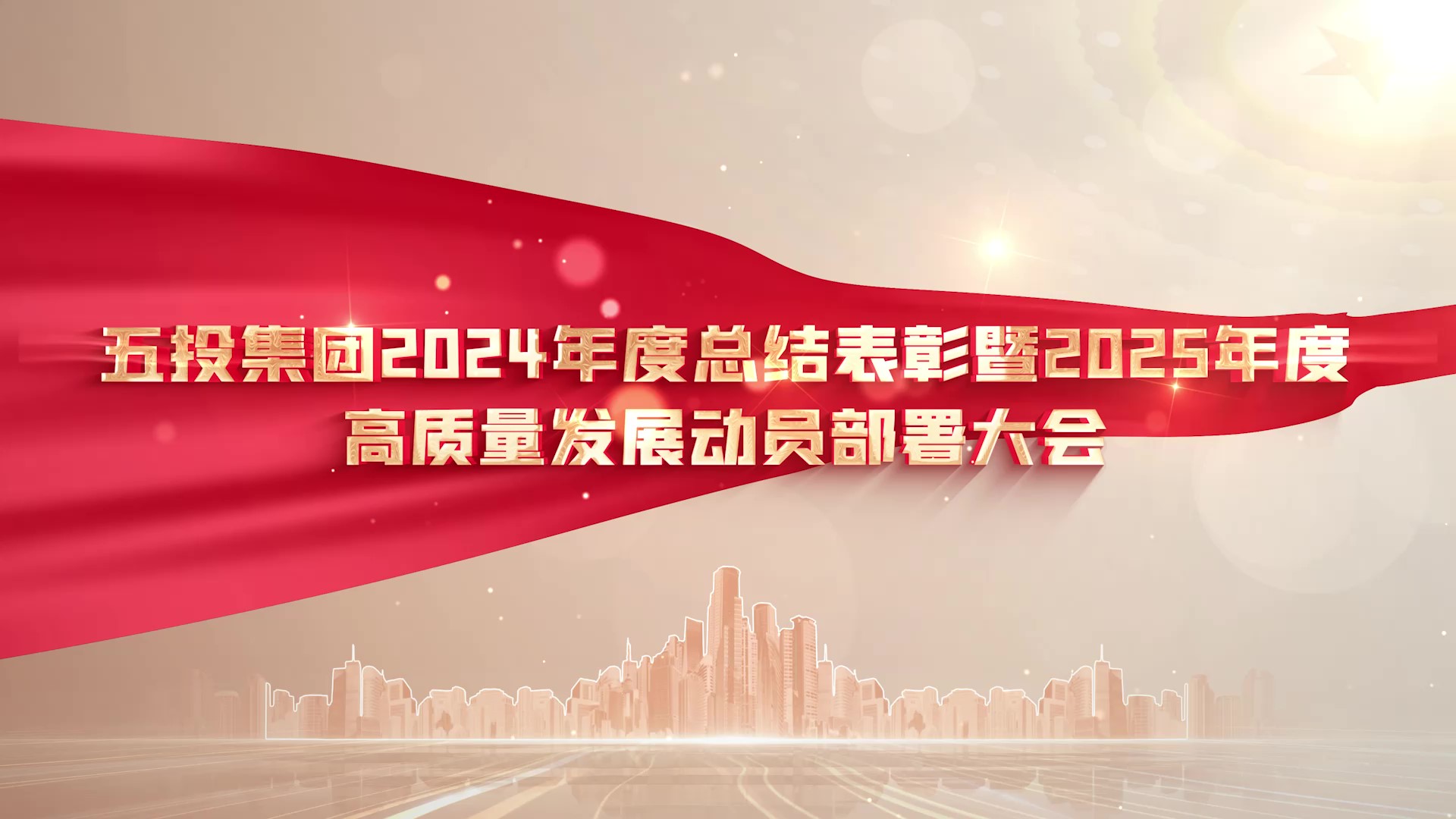 五投集团2024年度总结表彰暨2025年度
高质量发展动员部署大会