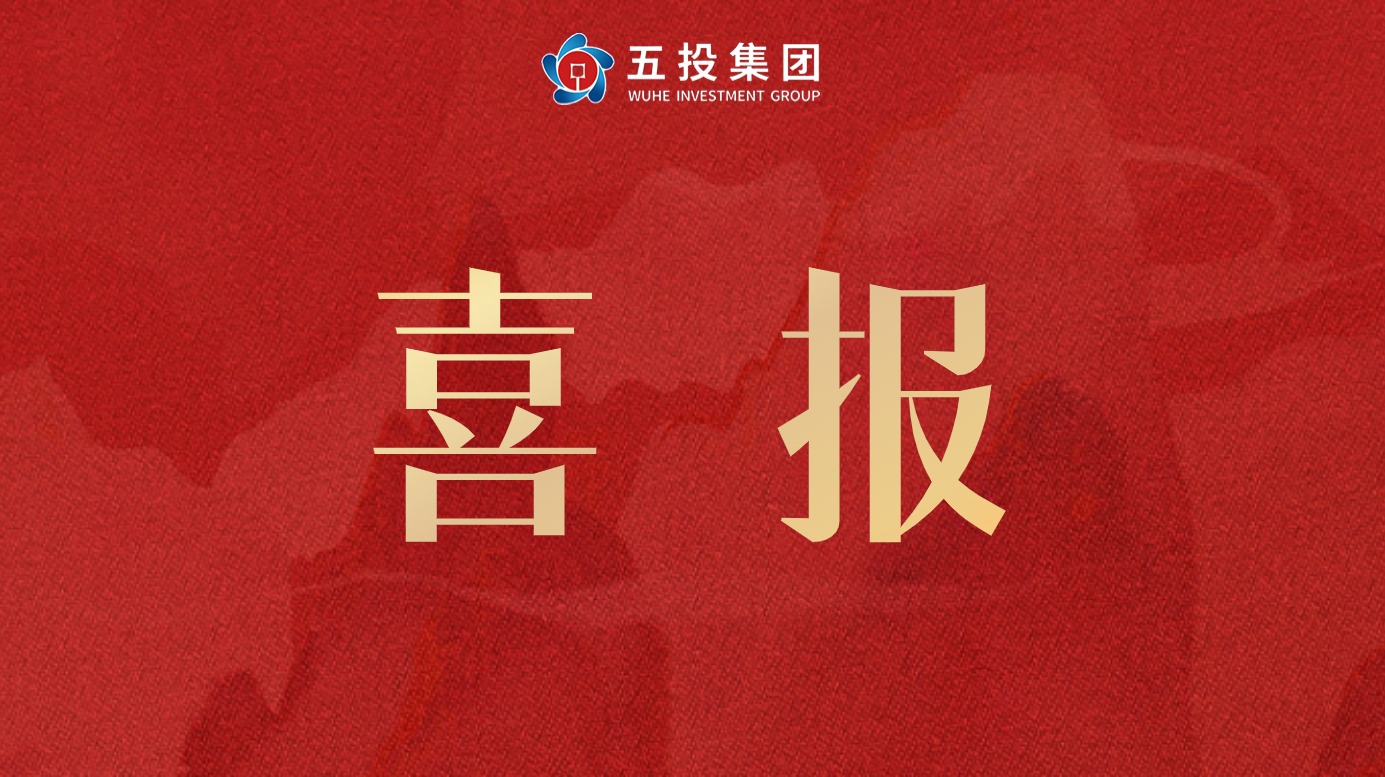 五投集团
WUHE INVESTMENT GROUP

喜 报