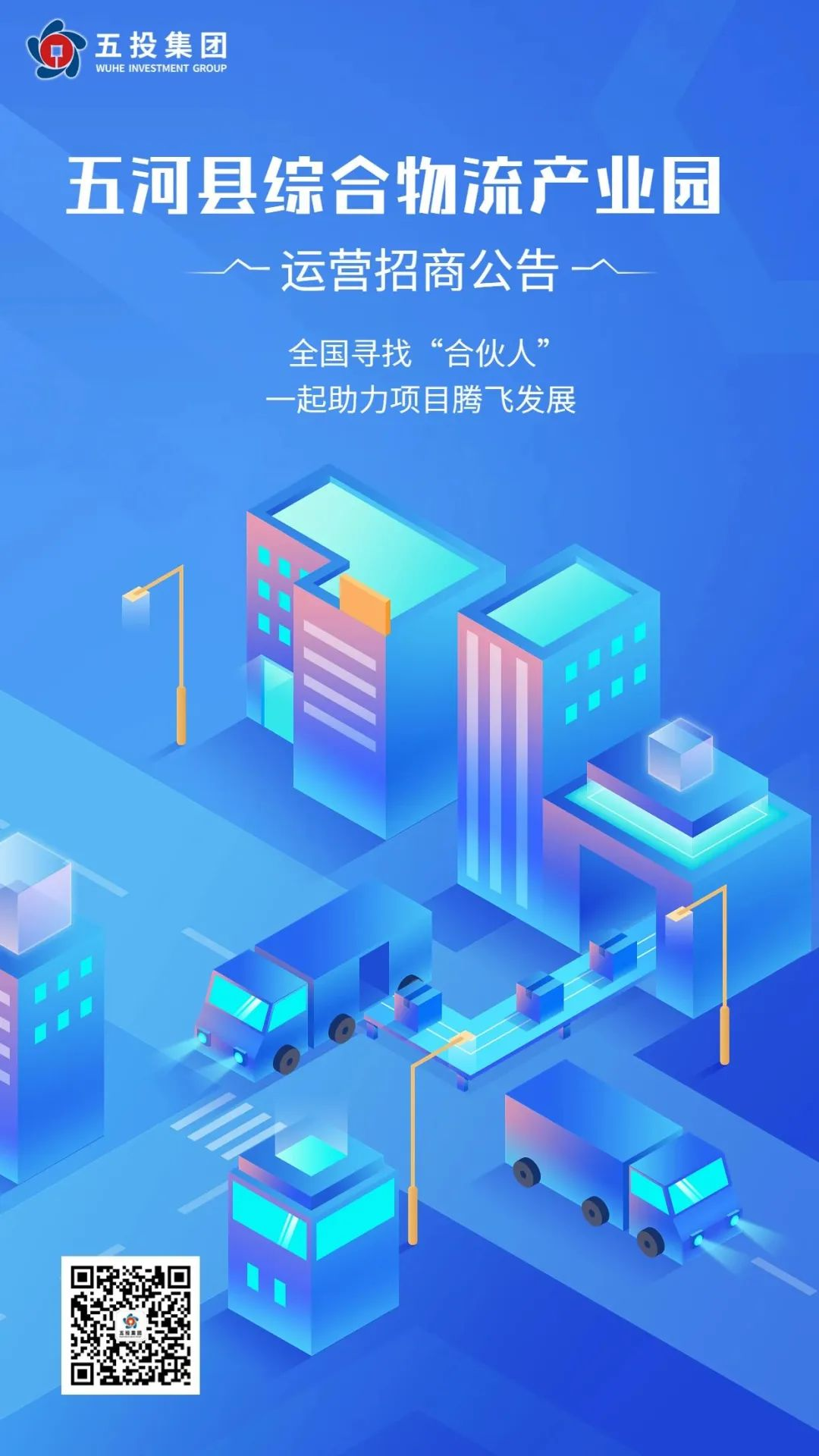 五投集团
WUHE INVESTMENT GROUP

五河县综合物流产业园

运营招商公告

全国寻找“合伙人”
一起助力项目腾飞发展

五投集团