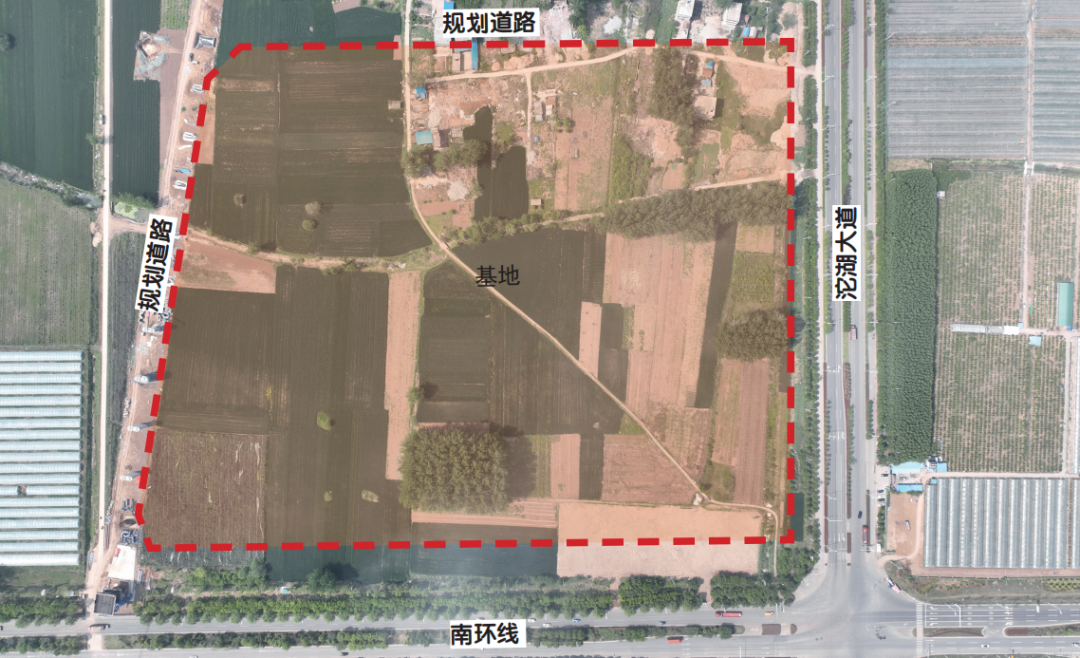 规划道路

规划道路

基地

沱湖大道

南环线