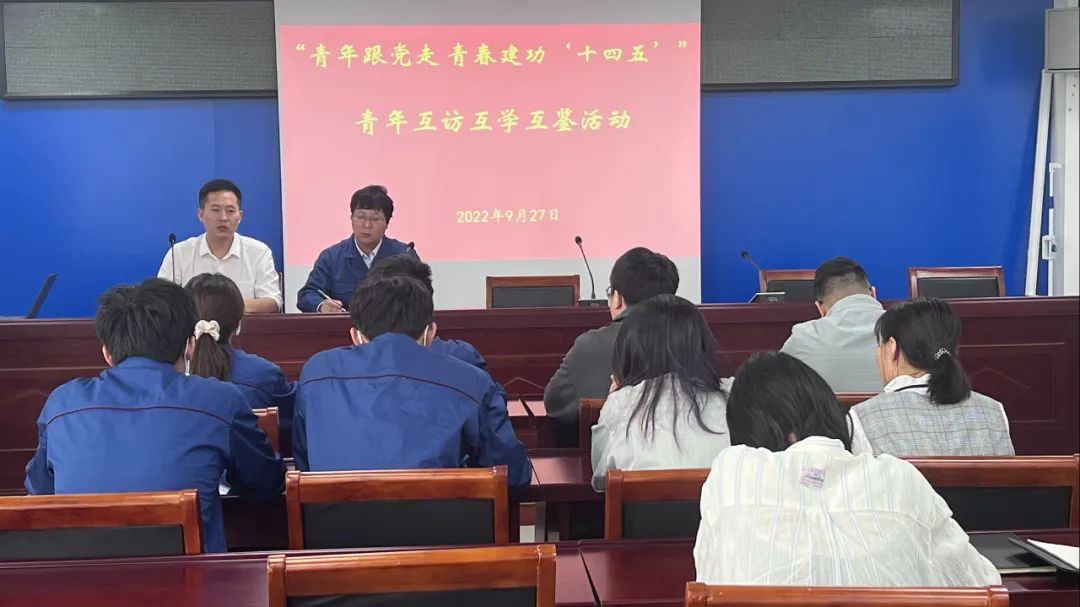 “青年跟党走 青春建功‘十四五’”

青年互访互学互鉴活动

2022年9月27日