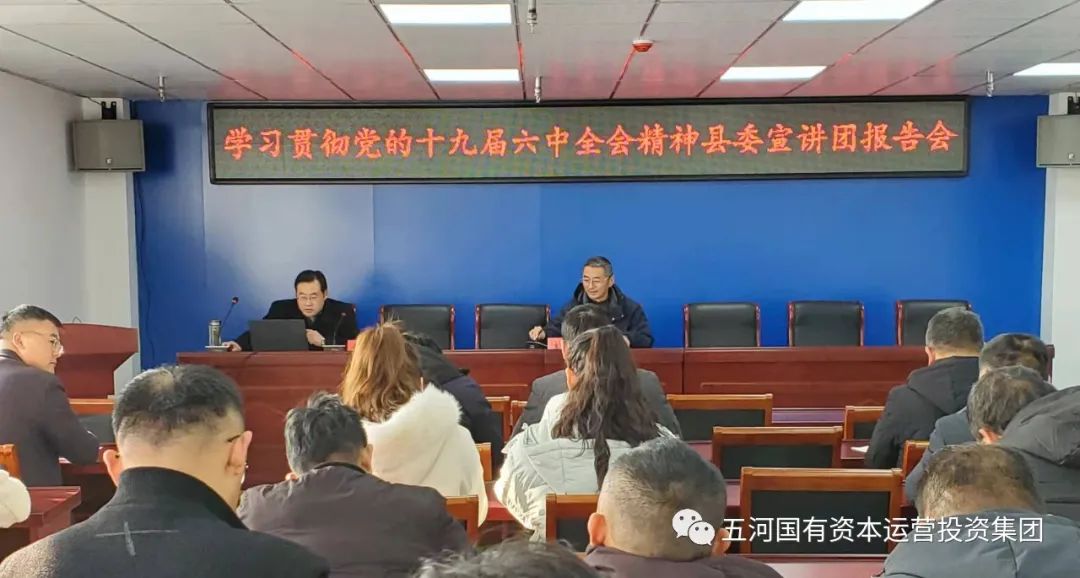 学习贯彻党的十九届六中全会精神县委宣讲团报告会

五河国有资本运营投资集团