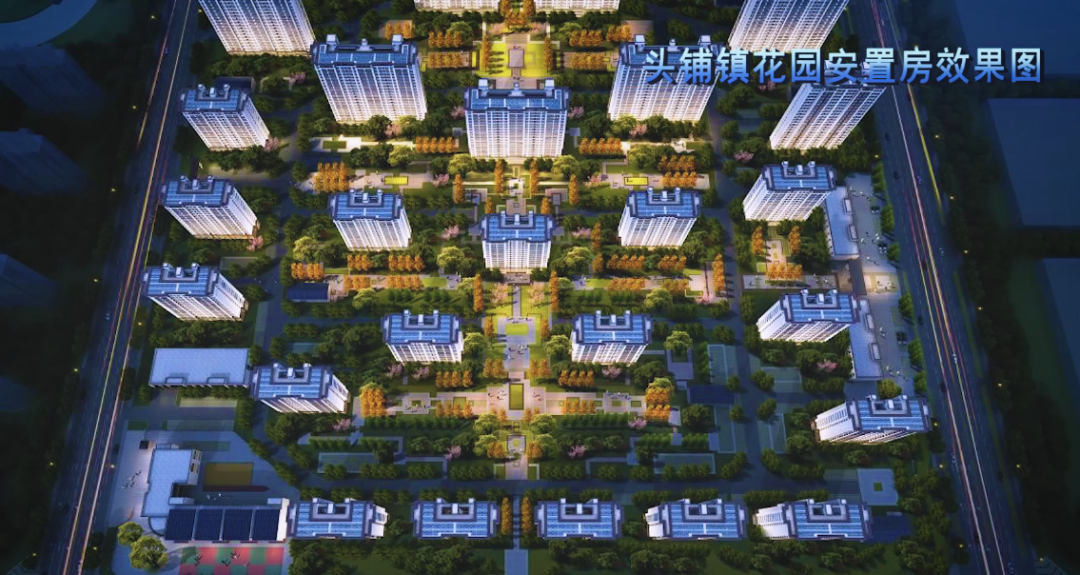 头铺镇花园安置房效果图