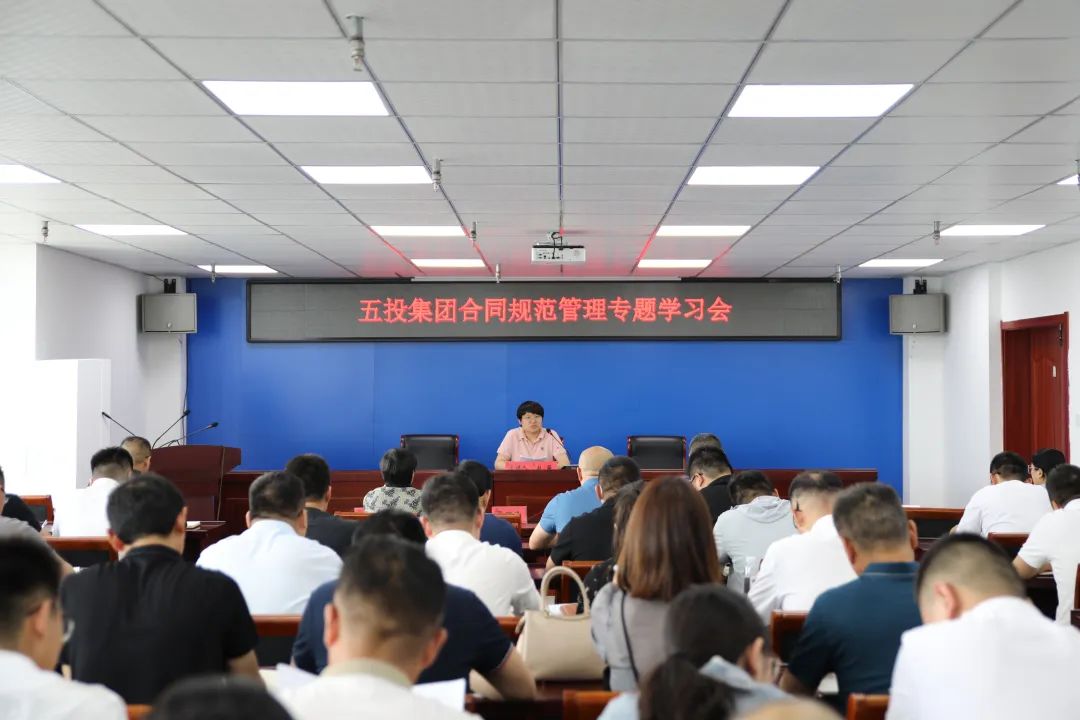 五投集团合同规范管理专题学习会