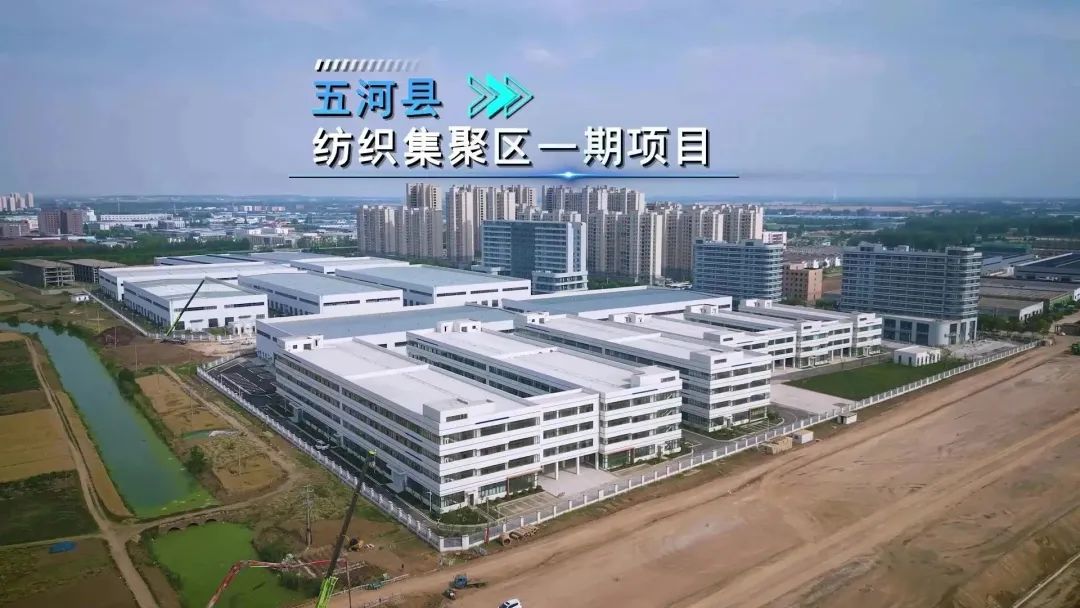 五河县
纺织集聚区一期项目