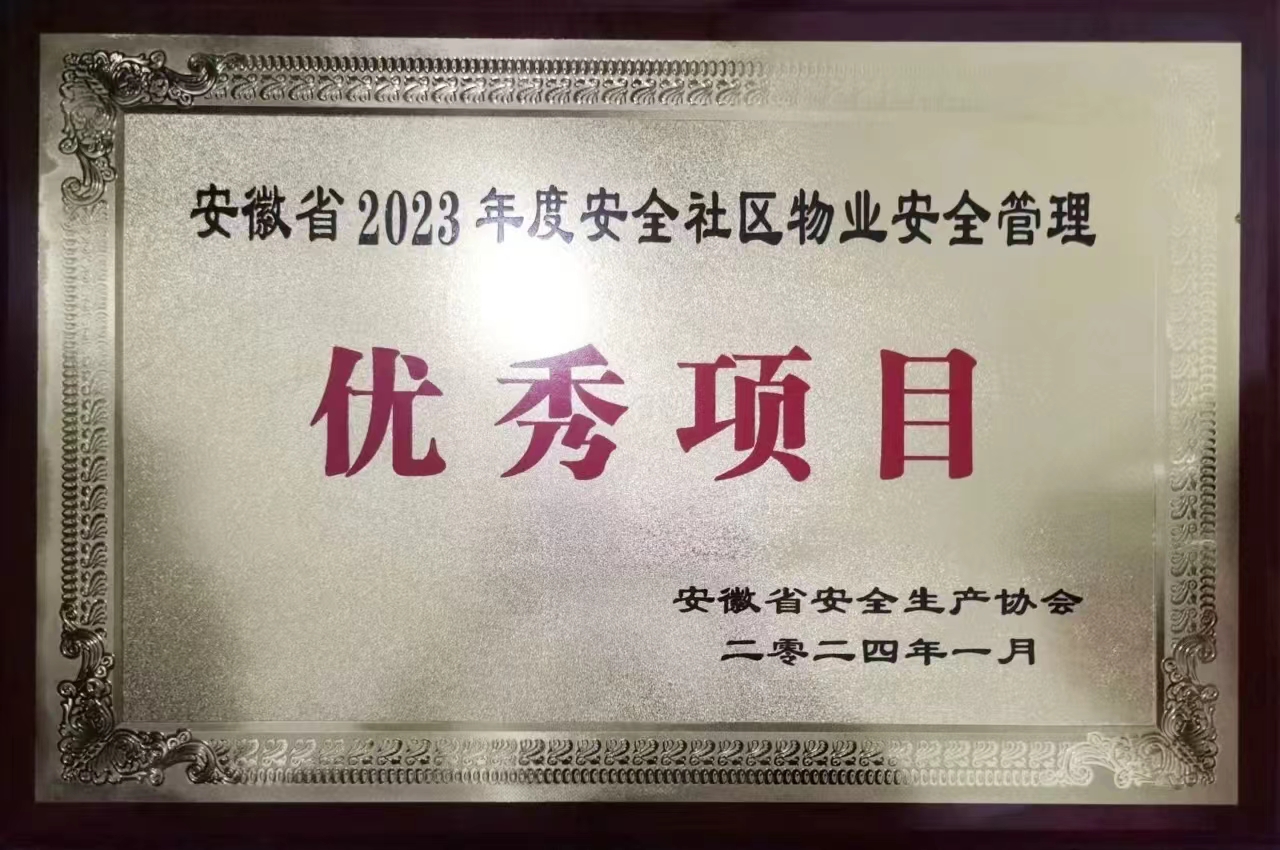 安徽省2023年度安全社区物业安全管理

优秀项目

安徽省安全生产协会
二零二四年一月