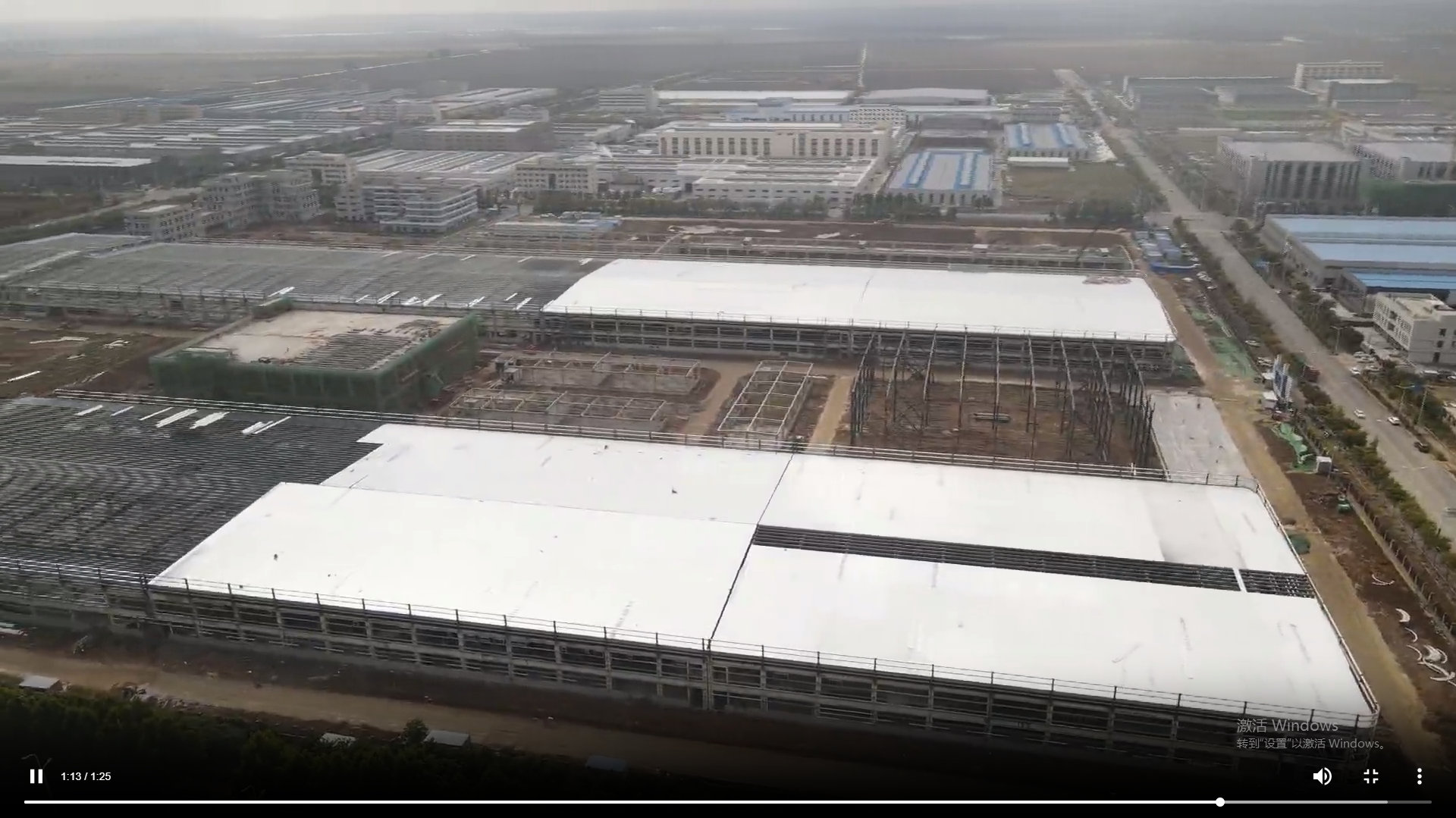 激活 Windows
转到"设置"以激活 Windows。

1:13 / 1:25