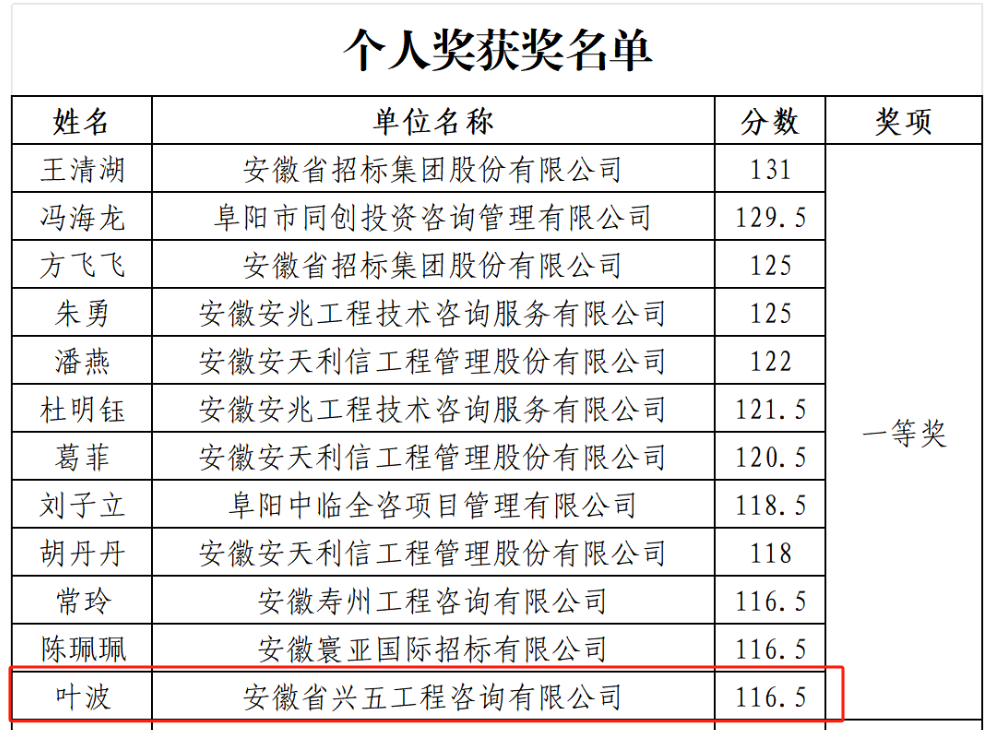 个人奖获奖名单

| 姓名 | 单位名称 | 分数 | 奖项 |
|---|---|---|---|
| 王清湖 | 安徽省招标集团股份有限公司 | 131 | 一等奖 |
| 冯海龙 | 阜阳市同创投资咨询管理有限公司 | 129.5 | |
| 方飞飞 | 安徽省招标集团股份有限公司 | 125 | |
| 朱勇 | 安徽安兆工程技术咨询服务有限公司 | 125 | |
| 潘燕 | 安徽安天利信工程管理股份有限公司 | 122 | |
| 杜明钰 | 安徽安兆工程技术咨询服务有限公司 | 121.5 | |
| 葛菲 | 安徽安天利信工程管理股份有限公司 | 120.5 | |
| 刘子立 | 阜阳中临全咨项目管理有限公司 | 118.5 | |
| 胡丹丹 | 安徽安天利信工程管理股份有限公司 | 118 | |
| 常玲 | 安徽寿州工程咨询有限公司 | 116.5 | |
| 陈珮珮 | 安徽寰亚国际招标有限公司 | 116.5 | |
| 叶波 | 安徽省兴五工程咨询有限公司 | 116.5 | |