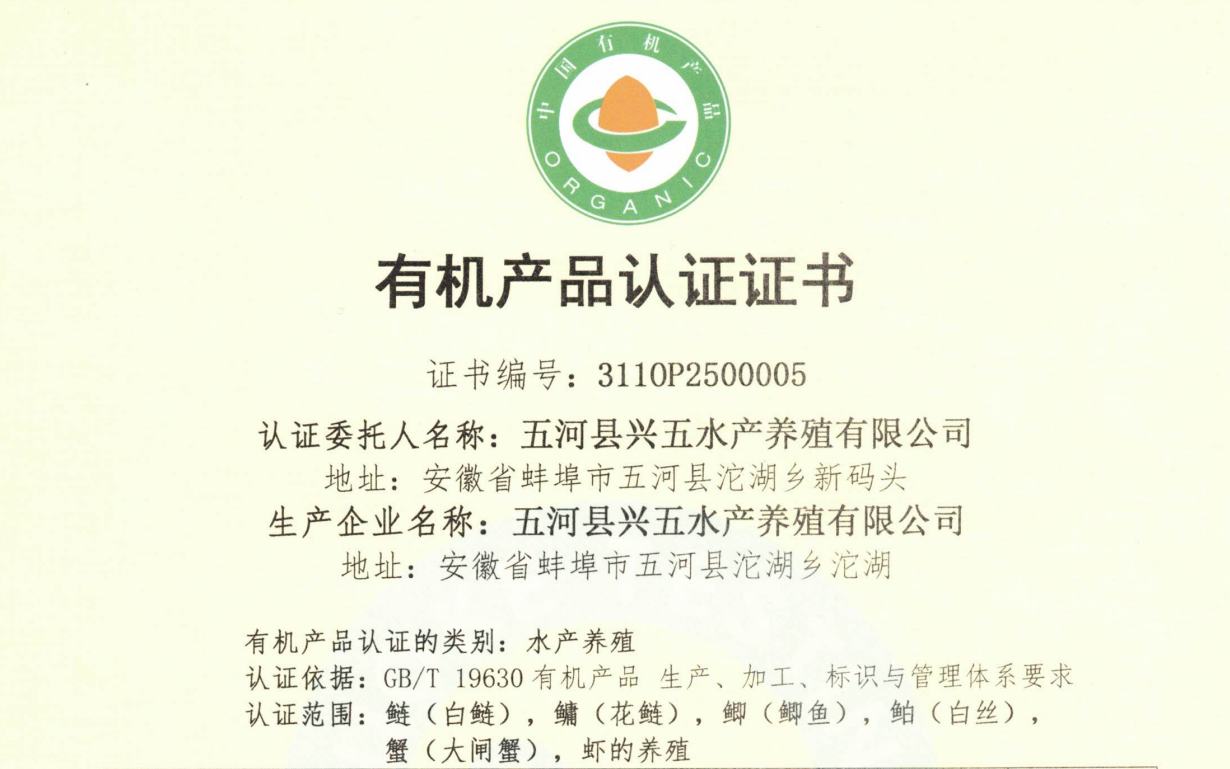 中国有机产品
ORGANIC

有机产品认证证书

证书编号：3110P2500005

认证委托人名称：五河县兴五水产养殖有限公司
地址：安徽省蚌埠市五河县沱湖乡新码头
生产企业名称：五河县兴五水产养殖有限公司
地址：安徽省蚌埠市五河县沱湖乡沱湖

有机产品认证的类别：水产养殖
认证依据：GB/T 19630 有机产品 生产、加工、标识与管理体系要求
认证范围：鲢（白鲢），鳙（花鲢），鲫（鲫鱼），鲌（白丝），蟹（大闸蟹），虾的养殖