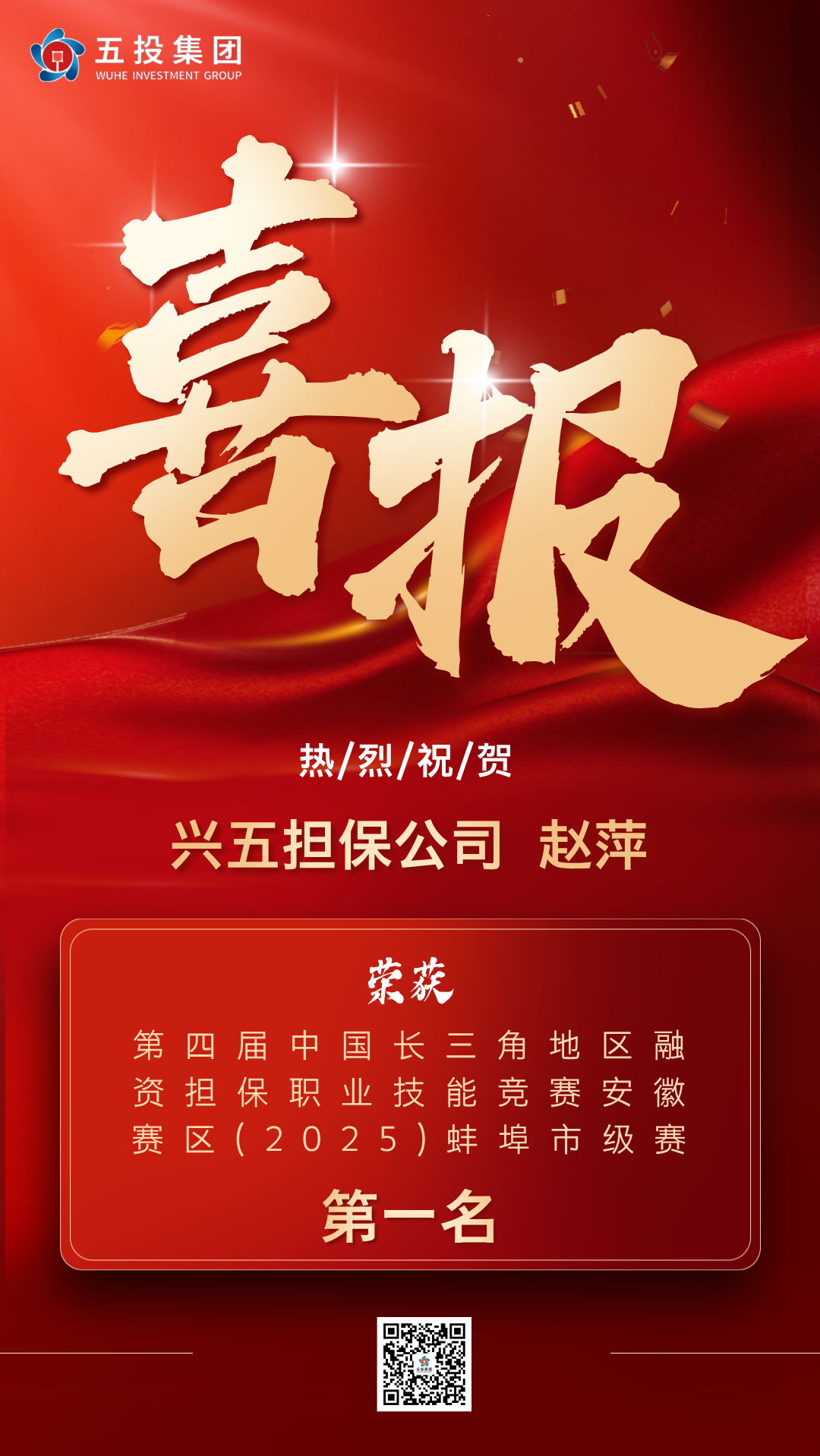 五投集团
WUHE INVESTMENT GROUP

喜报

热/烈/祝/贺

兴五担保公司 赵萍

荣获

第四届中国长三角地区融资担保职业技能竞赛安徽赛区(2025)蚌埠市级赛

第一名